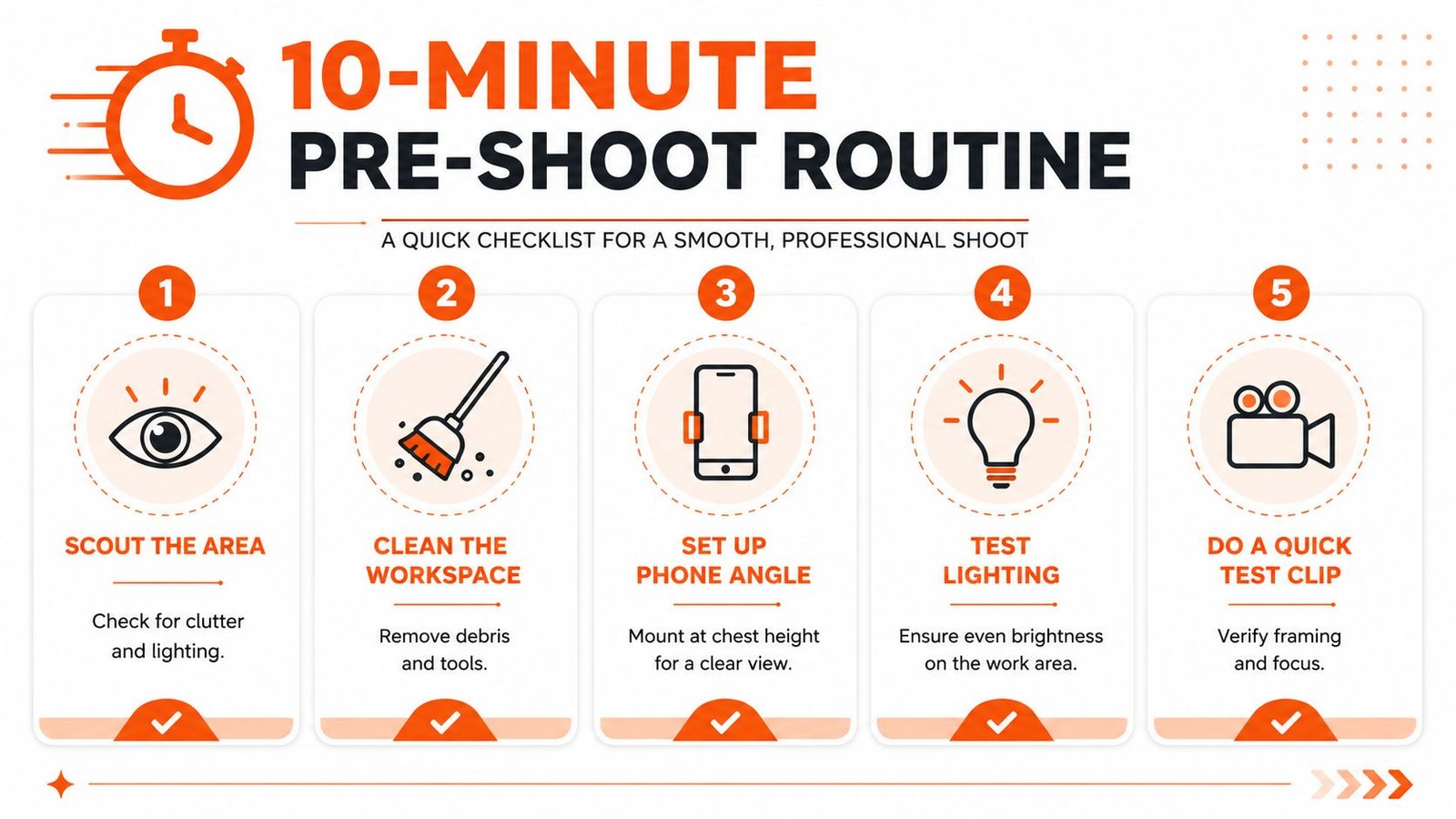 10-MINUTE PRE-SHOOT ROUTINE

A QUICK CHECKLIST FOR A SMOOTH, PROFESSIONAL SHOOT

1

SCOUT THE AREA

Check for clutter and lighting.

2

CLEAN THE WORKSPACE

Remove debris and tools.

3

SET UP PHONE ANGLE

Mount at chest height for a clear view.

4

TEST LIGHTING

Ensure even brightness on the work area.

5

DO A QUICK TEST CLIP

Verify framing and focus.